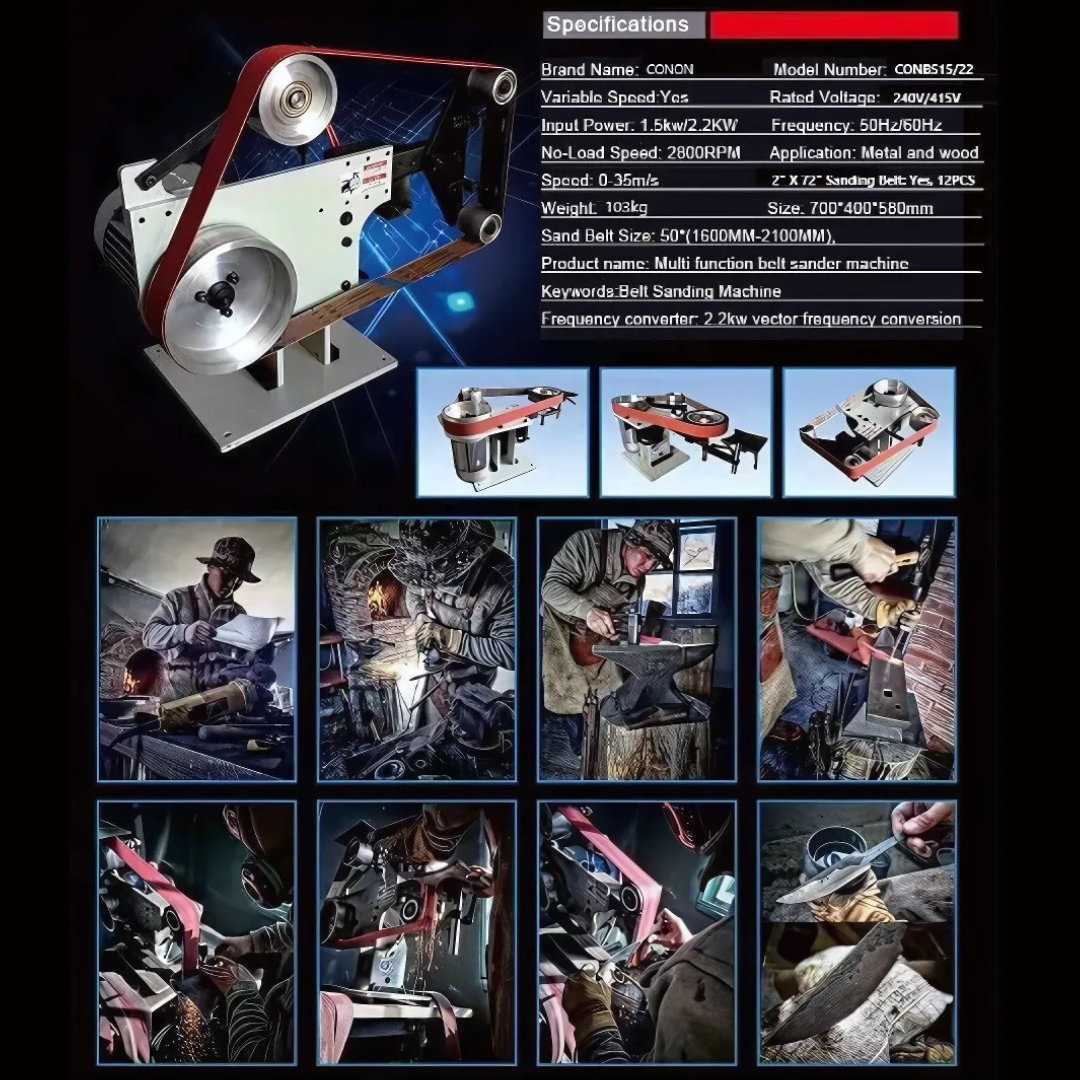 Specifications

Brand Name: CONON
Model Number: CONBS15/22
Variable Speed:Yes
Rated Voltage: 240V/415V
Input Power: 1.5kw/2.2KW
Frequency: 50Hz/60Hz
No-Load Speed: 2800RPM
Application: Metal and wood
Speed: 0-35m/s
2" X 72" Sanding Belt: Yes, 12PCS
Weight: 103kg
Size: 700*400*580mm
Sand Belt Size: 50*(1600MM-2100MM),
Product name: Multi function belt sander machine
Keywords:Belt Sanding Machine
Frequency converter: 2.2kw vector frequency conversion